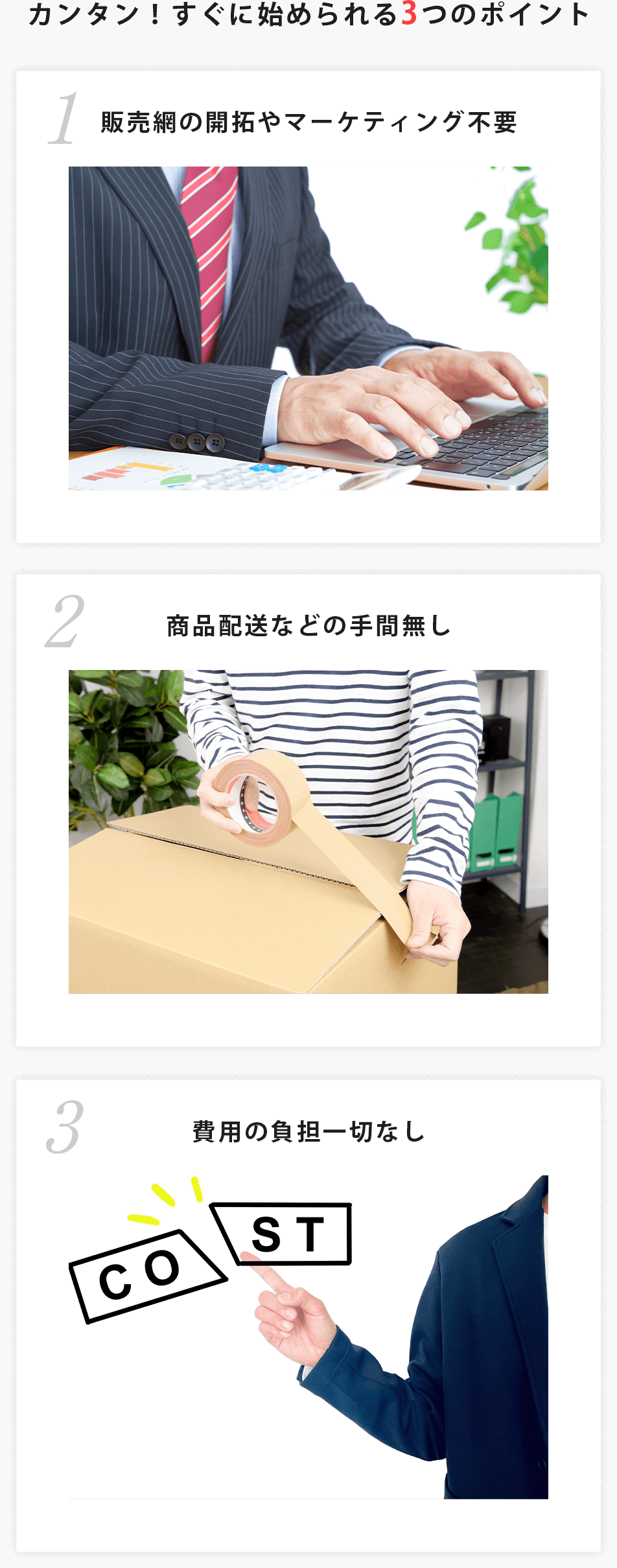 カンタン！すぐに始められる3つのポイント

1
販売網の開拓やマーケティング不要

2
商品配送などの手間無し

3
費用の負担一切なし

CO
ST